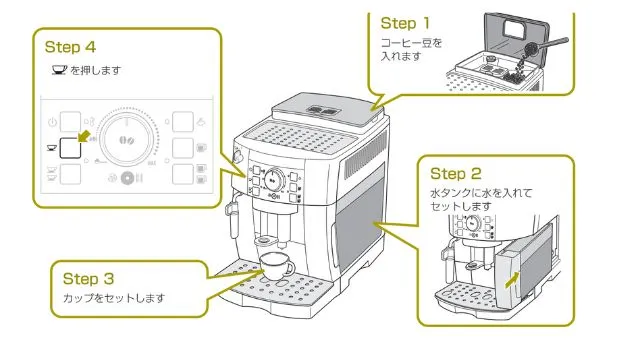 Step 4
を押します

Step 1
コーヒー豆を入れます

Step 2
水タンクに水を入れてセットします

Step 3
カップをセットします